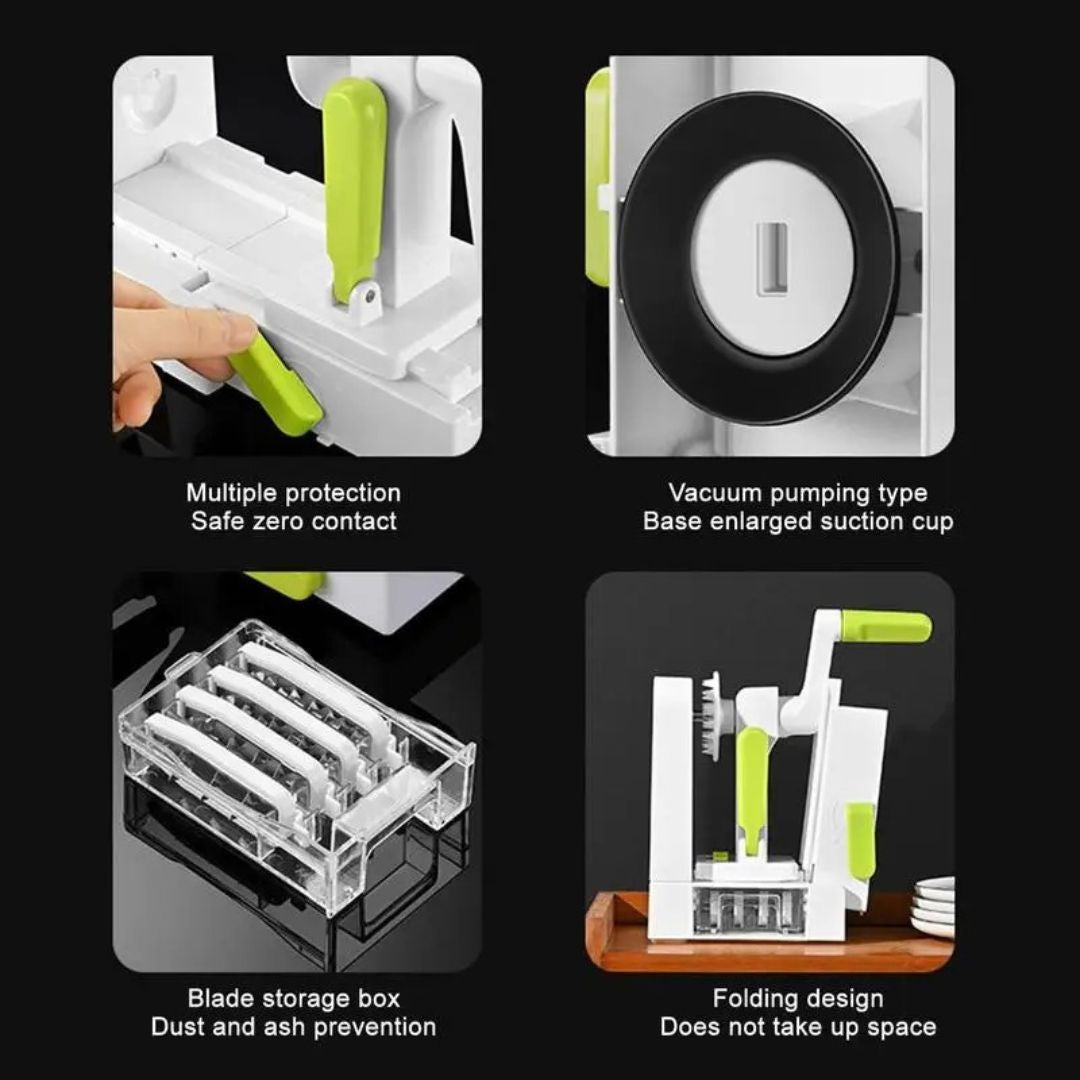 Multiple protection
Safe zero contact

Vacuum pumping type
Base enlarged suction cup

Blade storage box
Dust and ash prevention

Folding design
Does not take up space